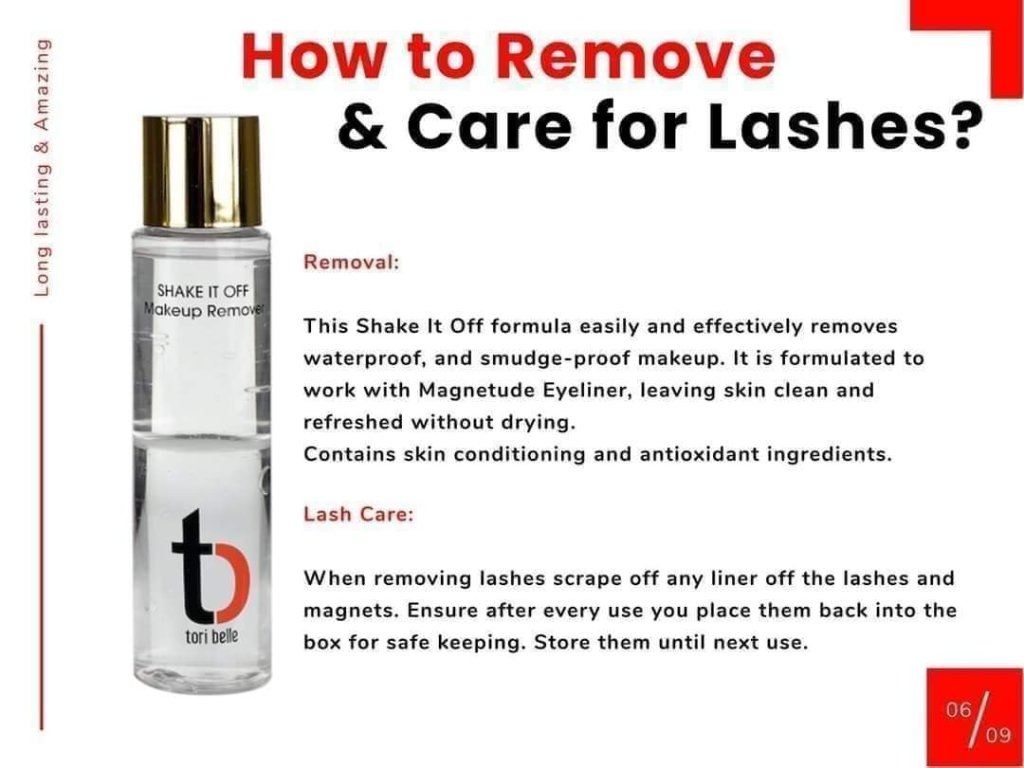 Long lasting & Amazing

How to Remove
& Care for Lashes?

SHAKE IT OFF
Makeup Remover

tb
tori belle

Removal:

This Shake It Off formula easily and effectively removes waterproof, and smudge-proof makeup. It is formulated to work with Magnetude Eyeliner, leaving skin clean and refreshed without drying.
Contains skin conditioning and antioxidant ingredients.

Lash Care:

When removing lashes scrape off any liner off the lashes and magnets. Ensure after every use you place them back into the box for safe keeping. Store them until next use.

06/09